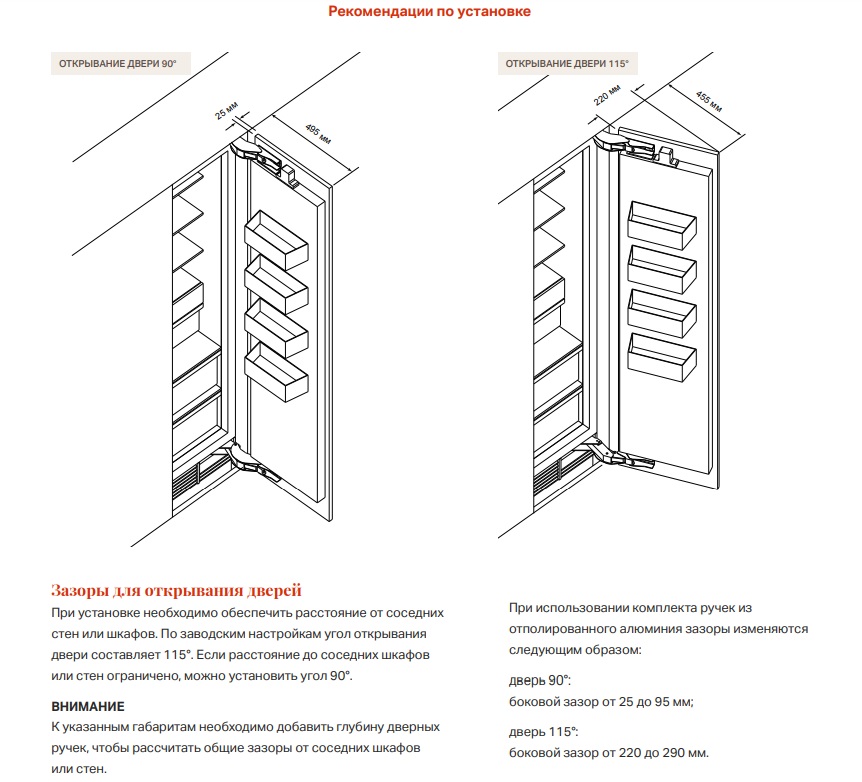 Рекомендации по установке

ОТКРЫВАНИЕ ДВЕРИ 90°

25 мм

495 мм

ОТКРЫВАНИЕ ДВЕРИ 115°

220 мм

455 мм

Зазоры для открывания дверей

При установке необходимо обеспечить расстояние от соседних стен или шкафов. По заводским настройкам угол открывания двери составляет 115°. Если расстояние до соседних шкафов или стен ограничено, можно установить угол 90°.

ВНИМАНИЕ

К указанным габаритам необходимо добавить глубину дверных ручек, чтобы рассчитать общие зазоры от соседних шкафов или стен.

При использовании комплекта ручек из отполированного алюминия зазоры изменяются следующим образом:

дверь 90°:
боковой зазор от 25 до 95 мм;

дверь 115°:
боковой зазор от 220 до 290 мм.